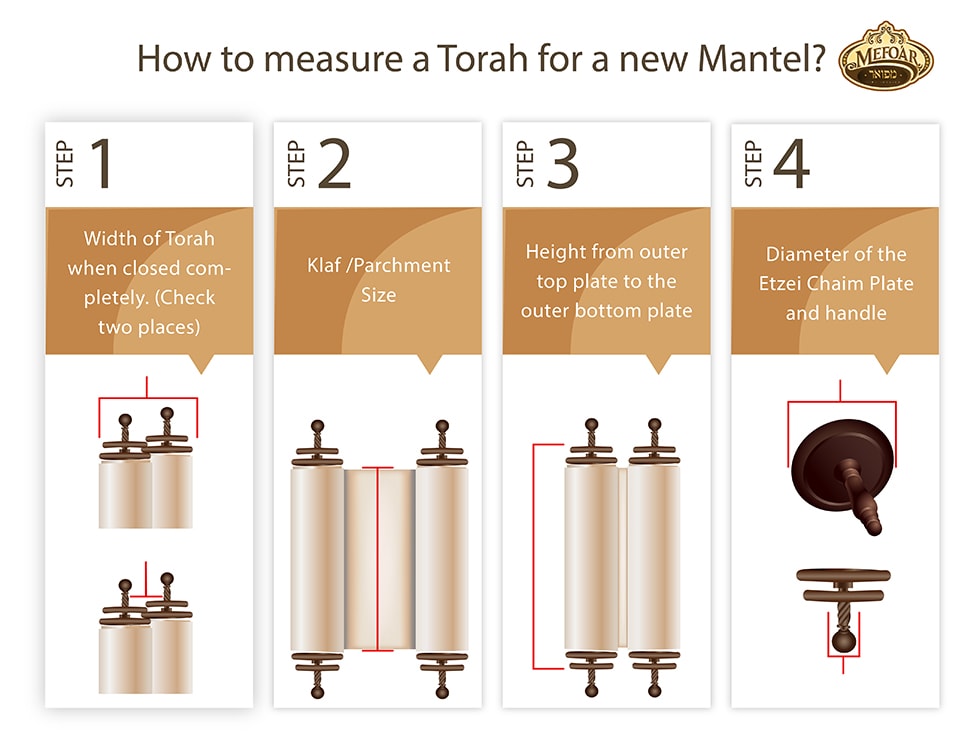 How to measure a Torah for a new Mantel?

MEFOAR

STEP 1

Width of Torah when closed completely. (Check two places)

STEP 2

Klaf /Parchment Size

STEP 3

Height from outer top plate to the outer bottom plate

STEP 4

Diameter of the Etzei Chaim Plate and handle